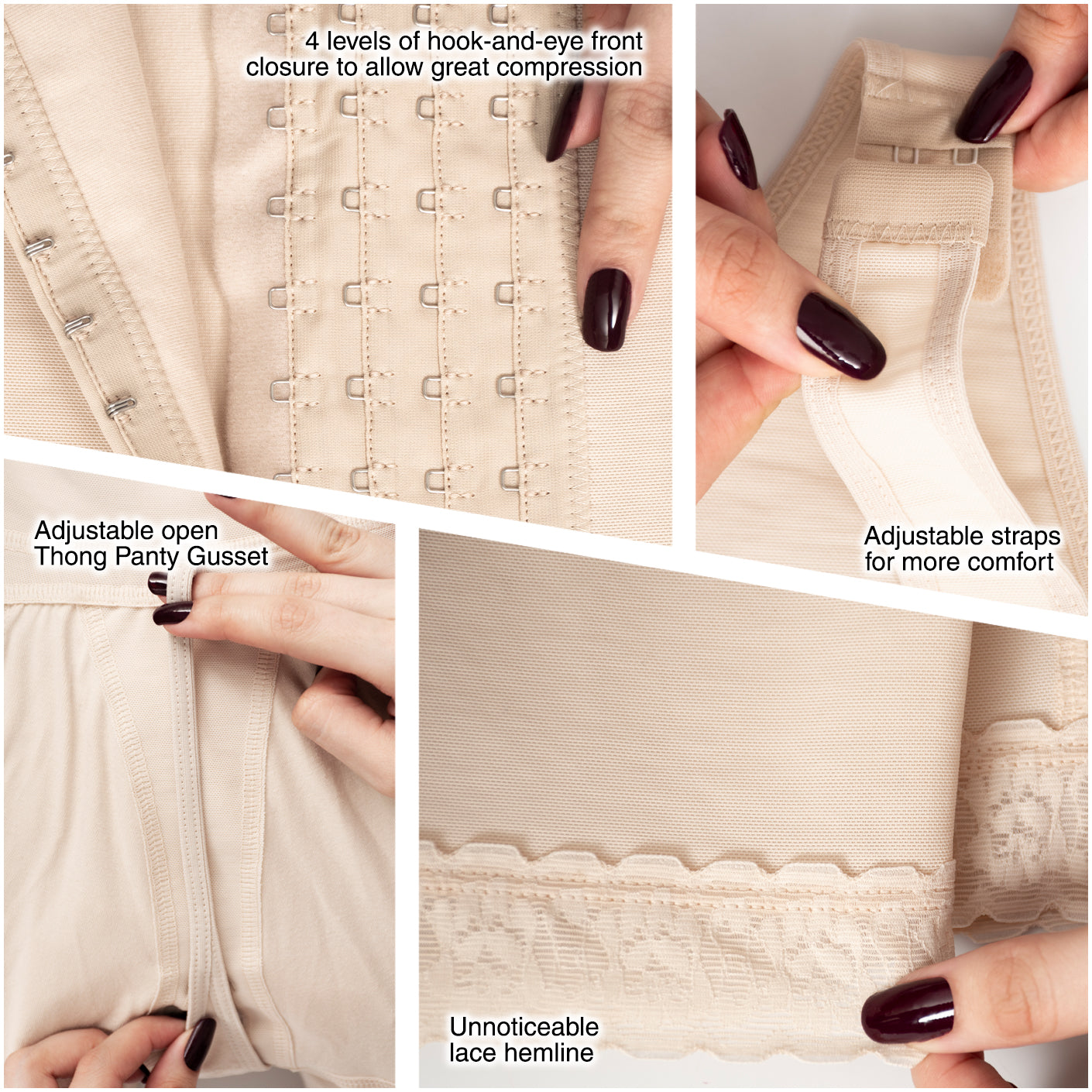 4 levels of hook-and-eye front closure to allow great compression

Adjustable straps for more comfort

Adjustable open Thong Panty Gusset

Unnoticeable lace hemline